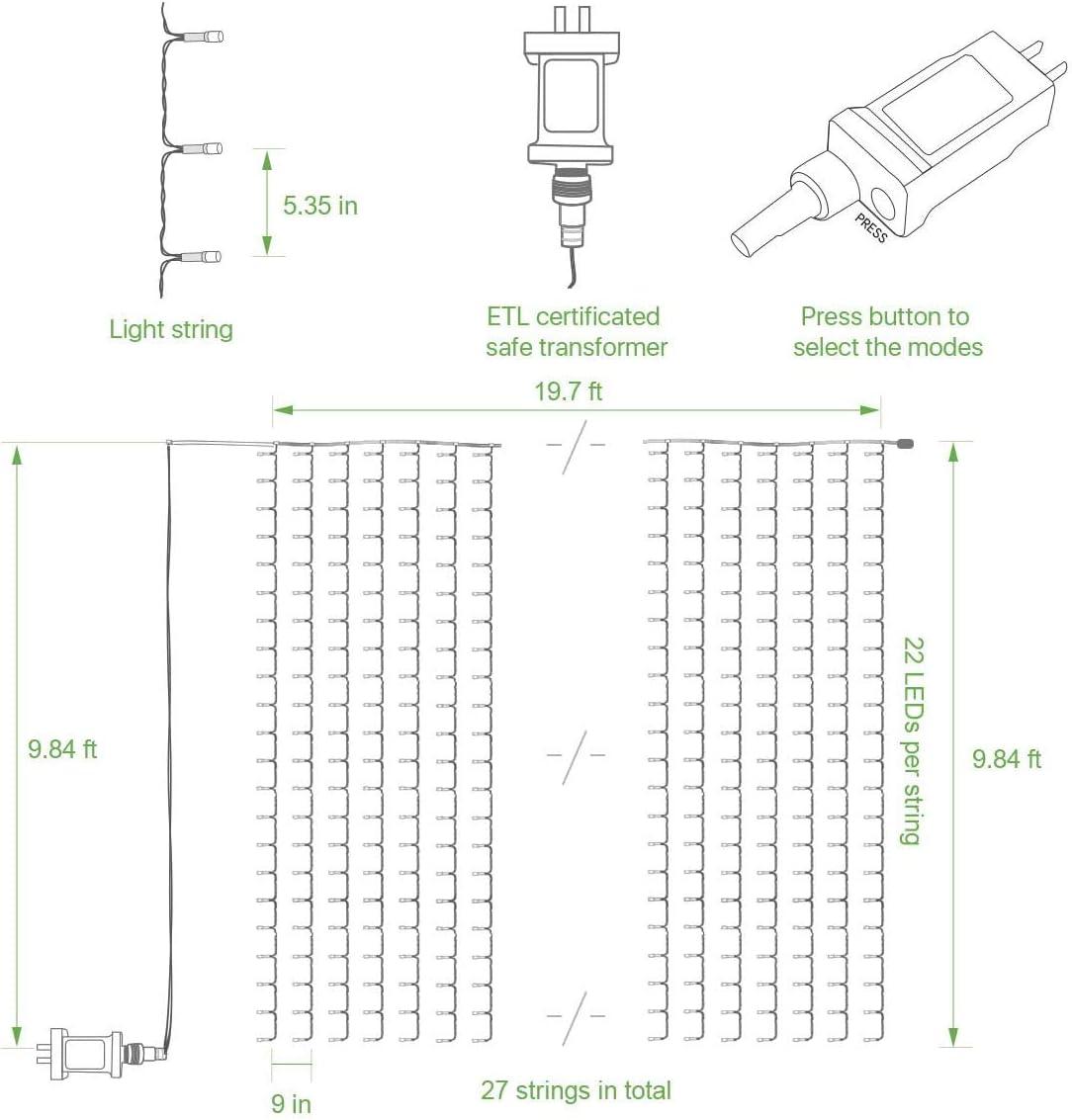 5.35 in

Light string

ETL certificated safe transformer

PRESS

Press button to select the modes

19.7 ft

9.84 ft

22 LEDs per string

9.84 ft

9 in

27 strings in total