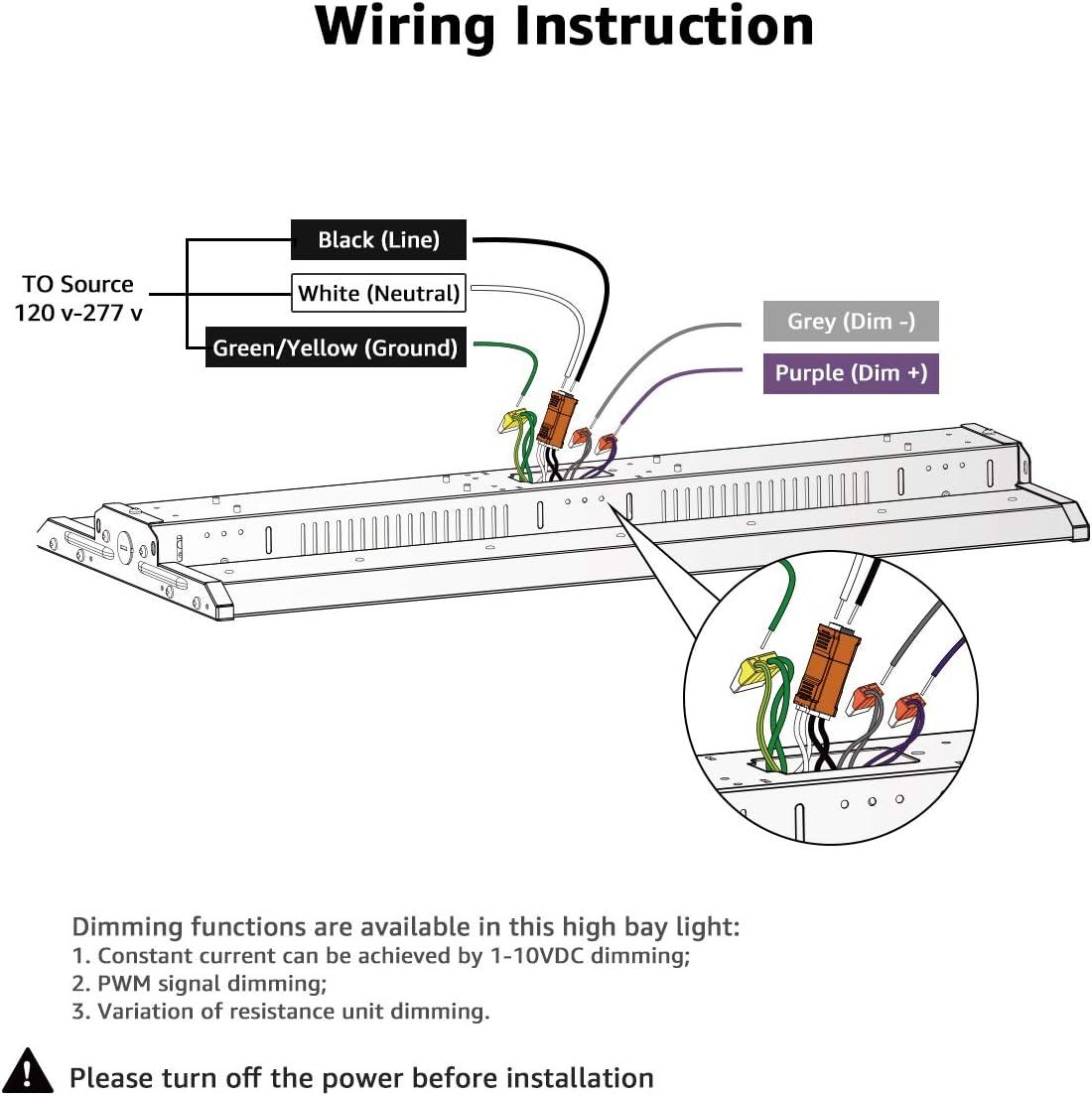 Wiring Instruction

TO Source
120 v-277 v

Black (Line)
White (Neutral)
Green/Yellow (Ground)

Grey (Dim -)
Purple (Dim +)

Dimming functions are available in this high bay light:
1. Constant current can be achieved by 1-10VDC dimming;
2. PWM signal dimming;
3. Variation of resistance unit dimming.

Please turn off the power before installation